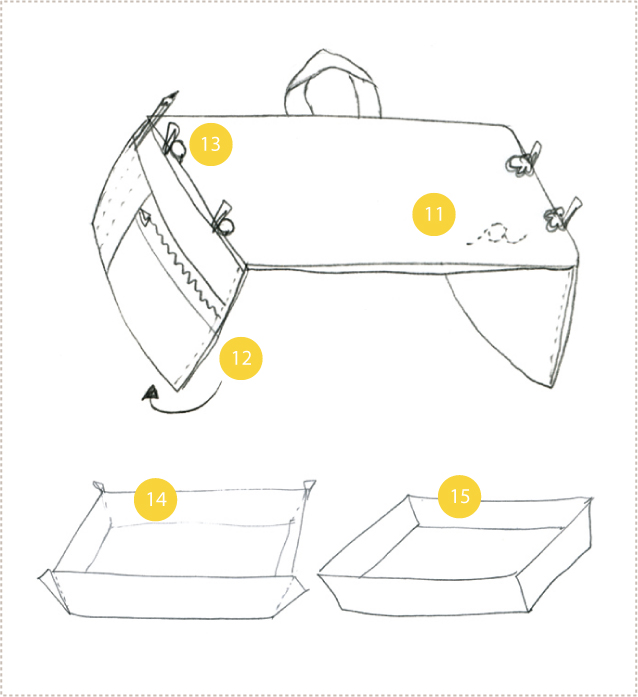 13

11

12

14

15